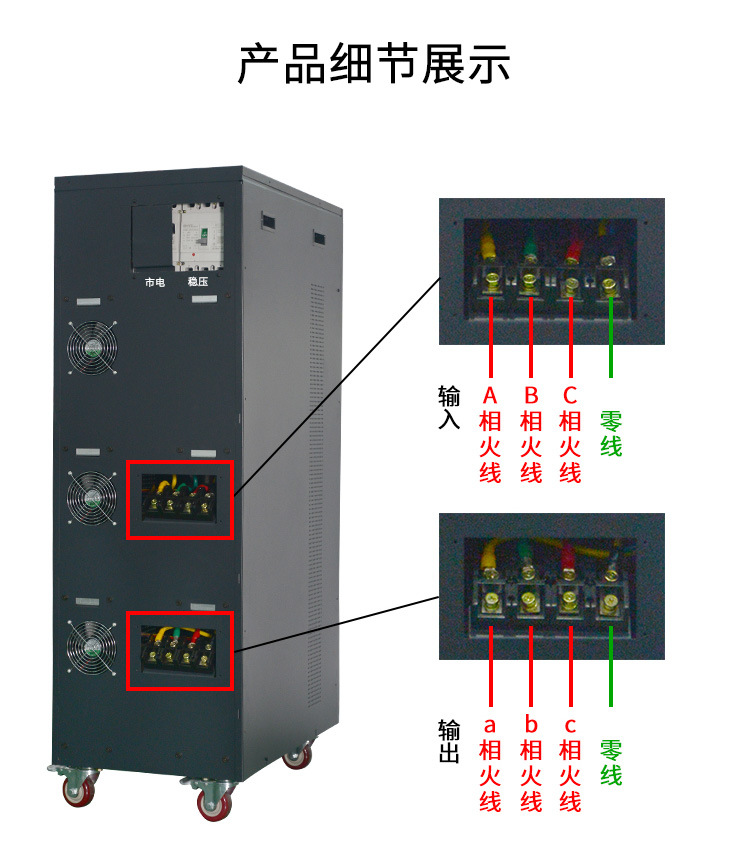 产品细节展示

市电 稳压

输入
A相火线
B相火线
C相火线
零线

输出
a相火线
b相火线
c相火线
零线